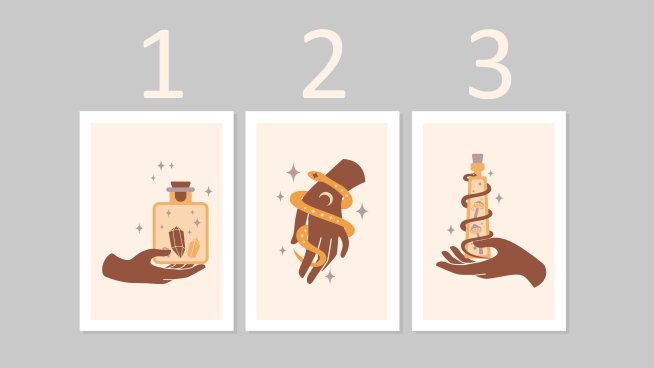 1 2 3