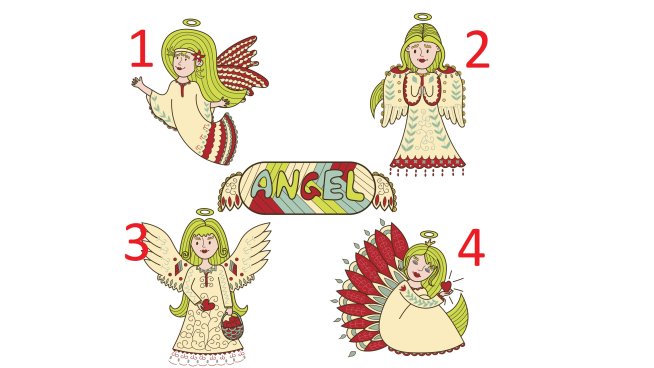 1

2

ANGEL

3

4