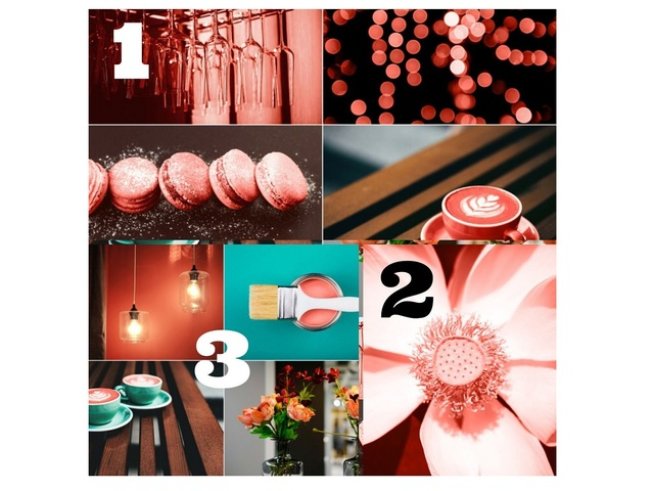 1

2

3